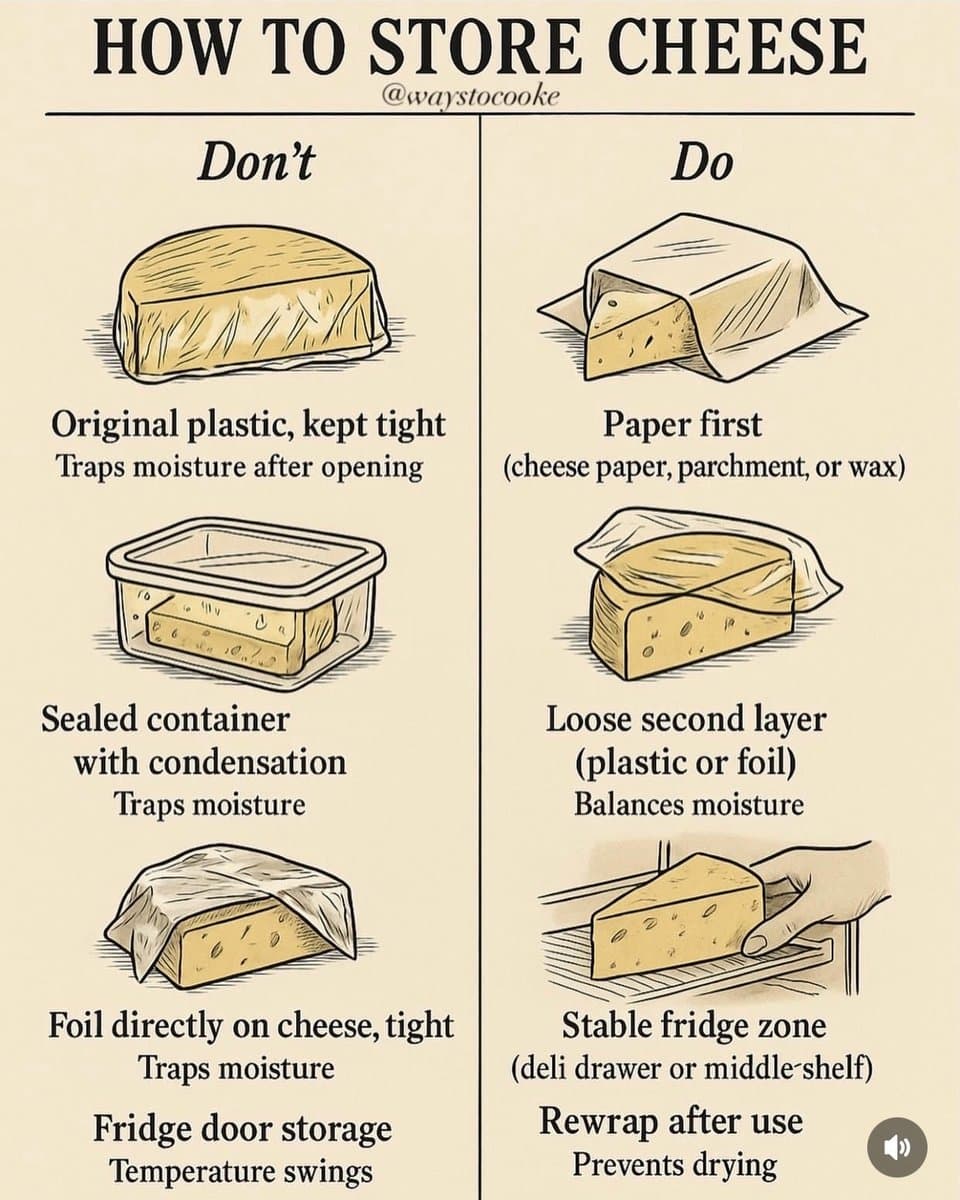 HOW TO STORE CHEESE
@waystocooke

Don't

Original plastic, kept tight
Traps moisture after opening

Sealed container with condensation
Traps moisture

Foil directly on cheese, tight
Traps moisture

Fridge door storage
Temperature swings

Do

Paper first
(cheese paper, parchment, or wax)

Loose second layer
(plastic or foil)
Balances moisture

Stable fridge zone
(deli drawer or middle-shelf)

Rewrap after use
Prevents drying