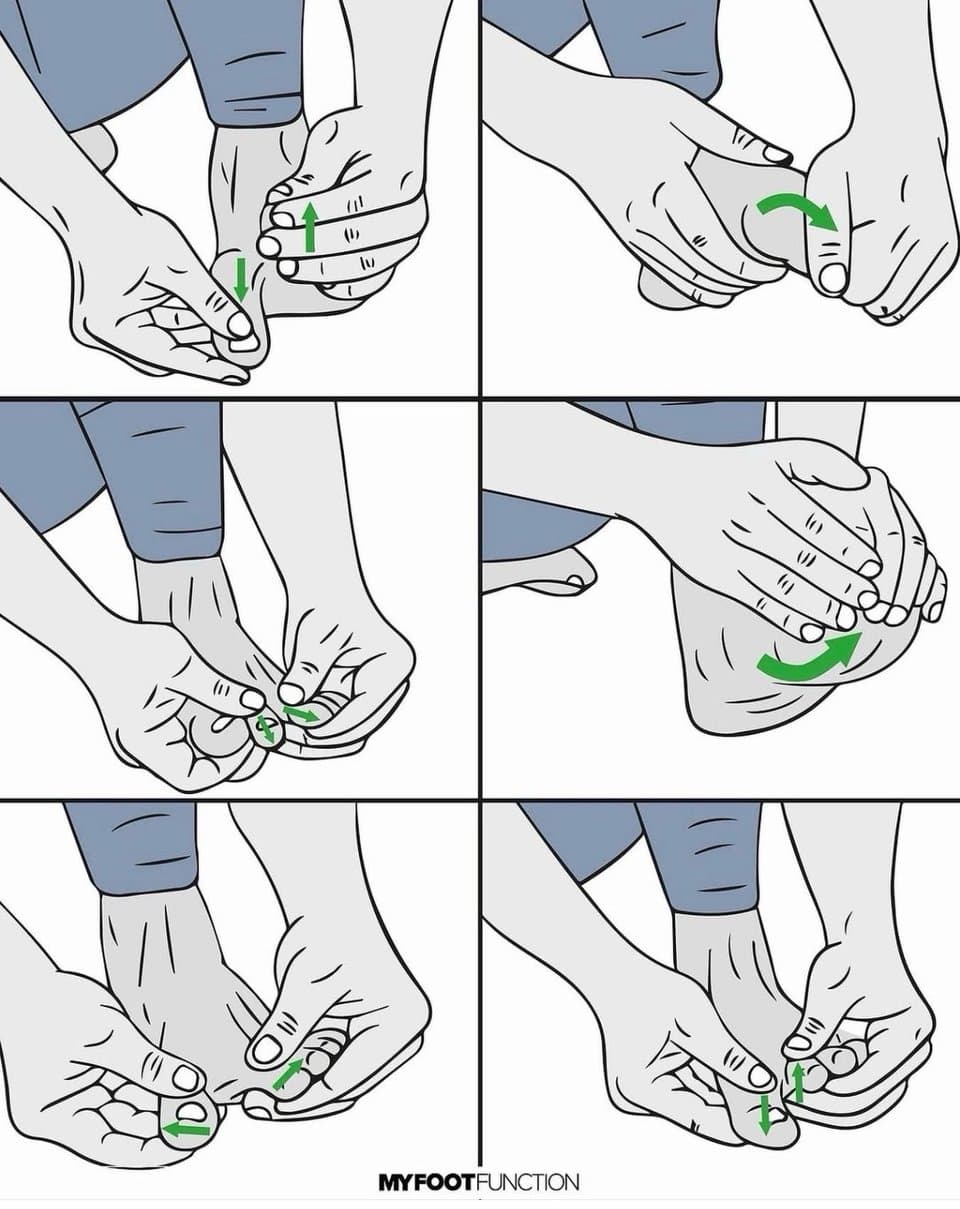 MYFOOTFUNCTION